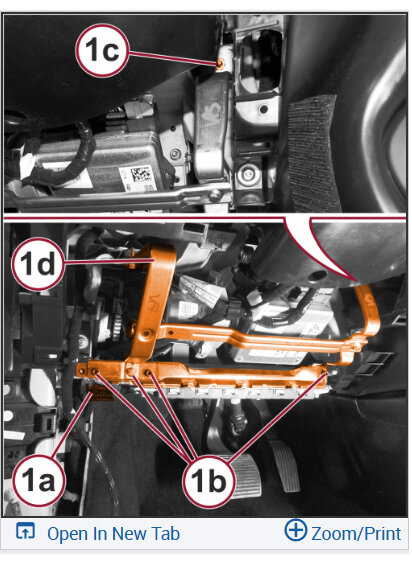 1c

1d

1a

1b

Open In New Tab

Zoom/Print