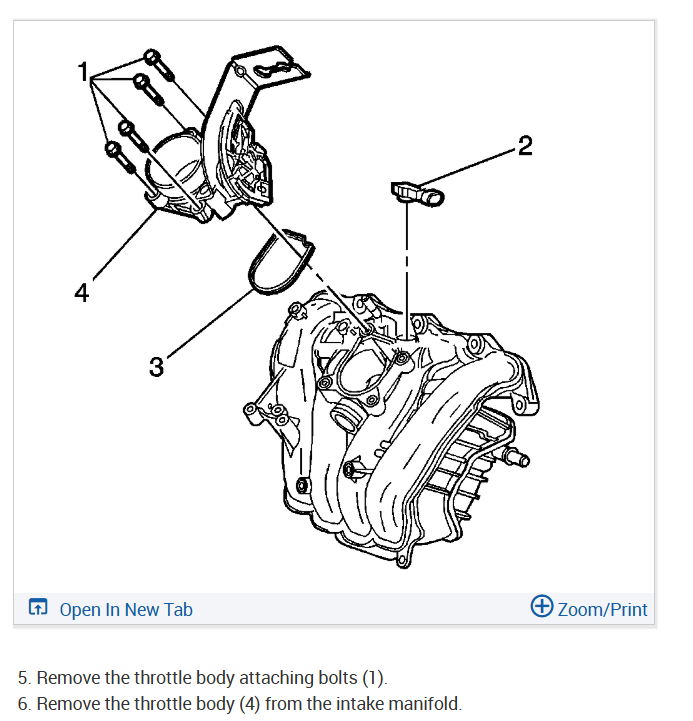 1

2

4

3

Open In New Tab

Zoom/Print

5. Remove the throttle body attaching bolts (1).
6. Remove the throttle body (4) from the intake manifold.