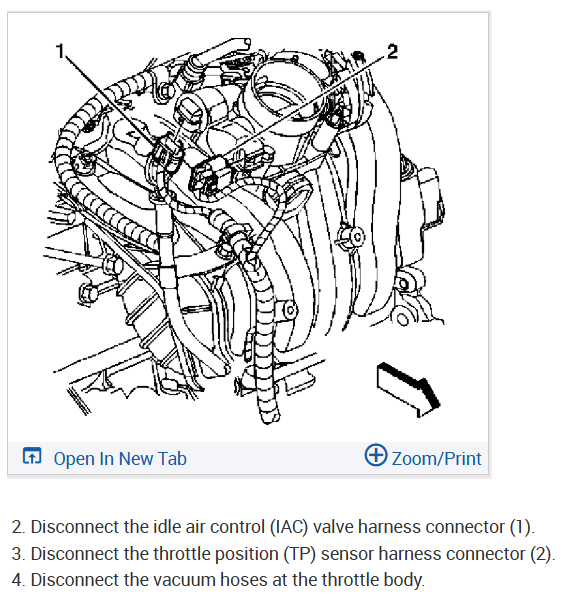 1
2

Open In New Tab
Zoom/Print

2. Disconnect the idle air control (IAC) valve harness connector (1).
3. Disconnect the throttle position (TP) sensor harness connector (2).
4. Disconnect the vacuum hoses at the throttle body.