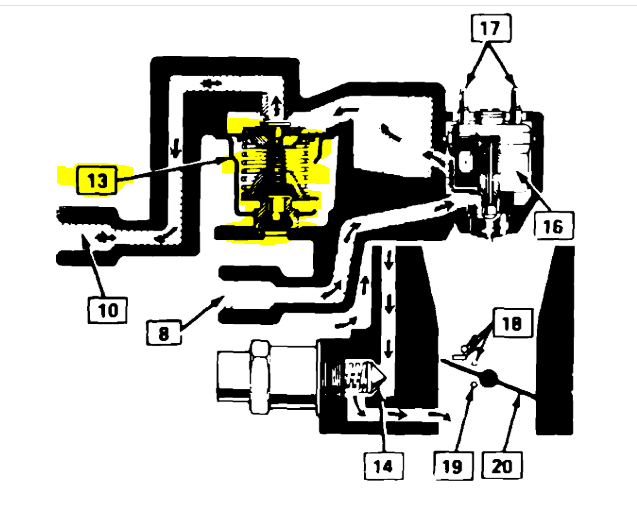 17

13

16

10

8

18

14

19

20