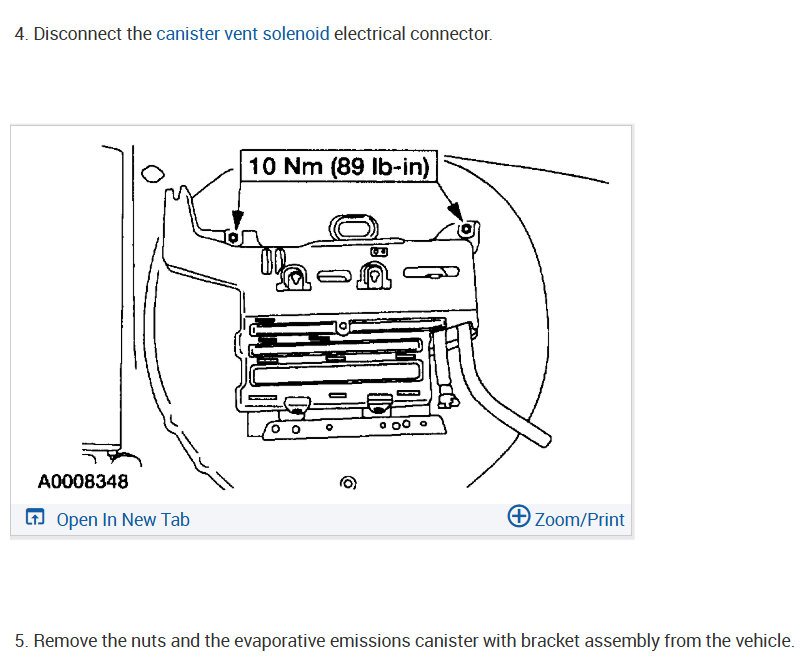 4. Disconnect the canister vent solenoid electrical connector.

10 Nm (89 lb-in)

A0008348

Open In New Tab

Zoom/Print

5. Remove the nuts and the evaporative emissions canister with bracket assembly from the vehicle.