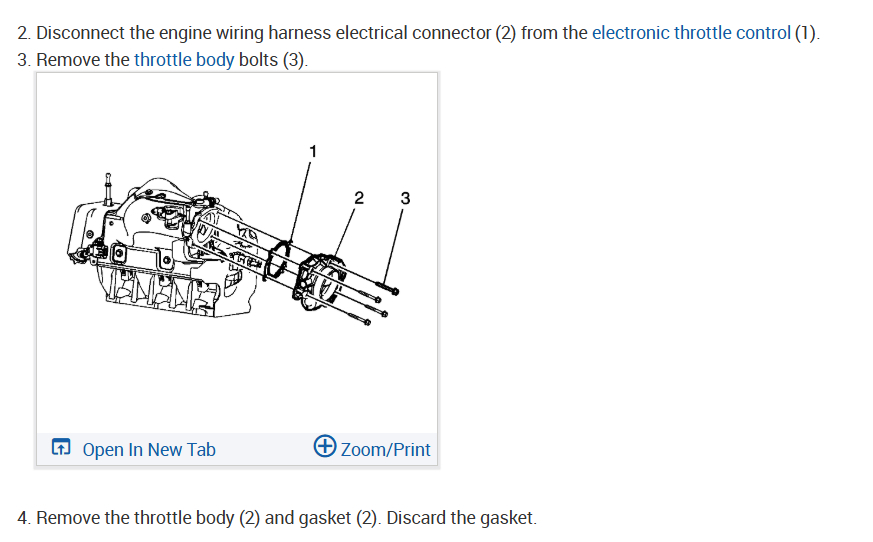 2. Disconnect the engine wiring harness electrical connector (2) from the electronic throttle control (1).
3. Remove the throttle body bolts (3).

1
2
3

Open In New Tab
Zoom/Print

4. Remove the throttle body (2) and gasket (2). Discard the gasket.