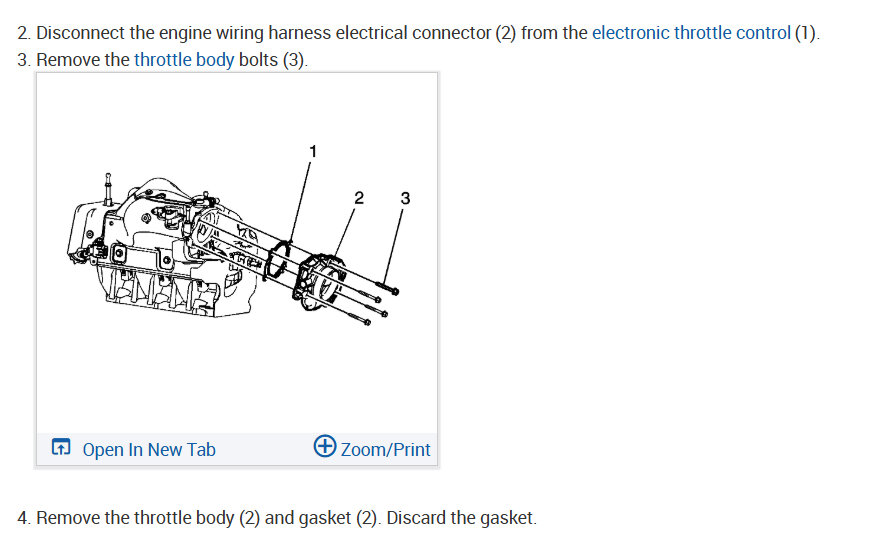 2. Disconnect the engine wiring harness electrical connector (2) from the electronic throttle control (1).
3. Remove the throttle body bolts (3).

1
2
3

Open In New Tab
Zoom/Print

4. Remove the throttle body (2) and gasket (2). Discard the gasket.