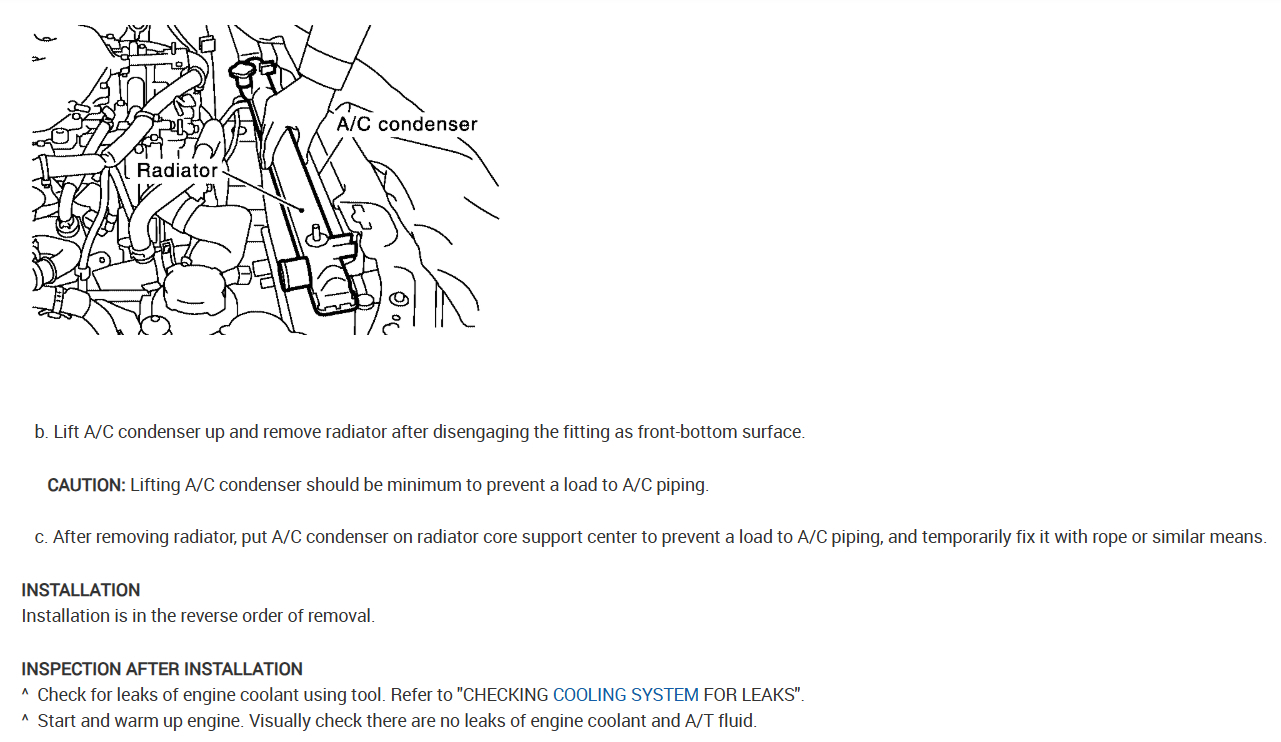 A/C condenser

Radiator

b. Lift A/C condenser up and remove radiator after disengaging the fitting as front-bottom surface.

CAUTION: Lifting A/C condenser should be minimum to prevent a load to A/C piping.

c. After removing radiator, put A/C condenser on radiator core support center to prevent a load to A/C piping, and temporarily fix it with rope or similar means.

INSTALLATION
Installation is in the reverse order of removal.

INSPECTION AFTER INSTALLATION
^ Check for leaks of engine coolant using tool. Refer to "CHECKING COOLING SYSTEM FOR LEAKS".
^ Start and warm up engine. Visually check there are no leaks of engine coolant and A/T fluid.