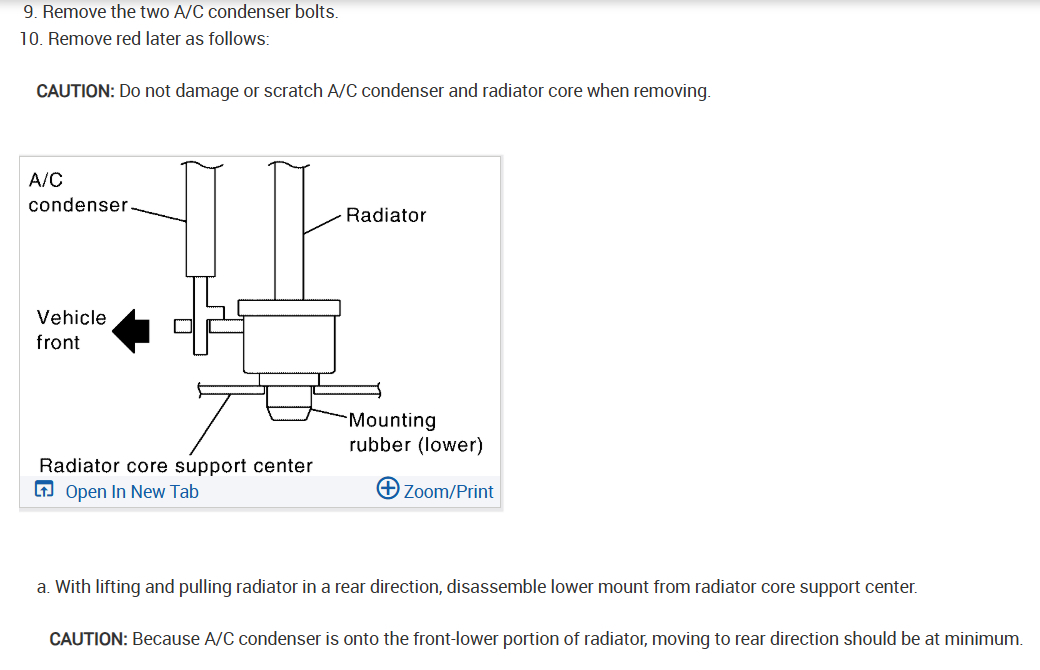 9. Remove the two A/C condenser bolts.
10. Remove red later as follows:

CAUTION: Do not damage or scratch A/C condenser and radiator core when removing.

A/C condenser

Radiator

Vehicle front

Mounting rubber (lower)

Radiator core support center

Open In New Tab

Zoom/Print

a. With lifting and pulling radiator in a rear direction, disassemble lower mount from radiator core support center.

CAUTION: Because A/C condenser is onto the front-lower portion of radiator, moving to rear direction should be at minimum.