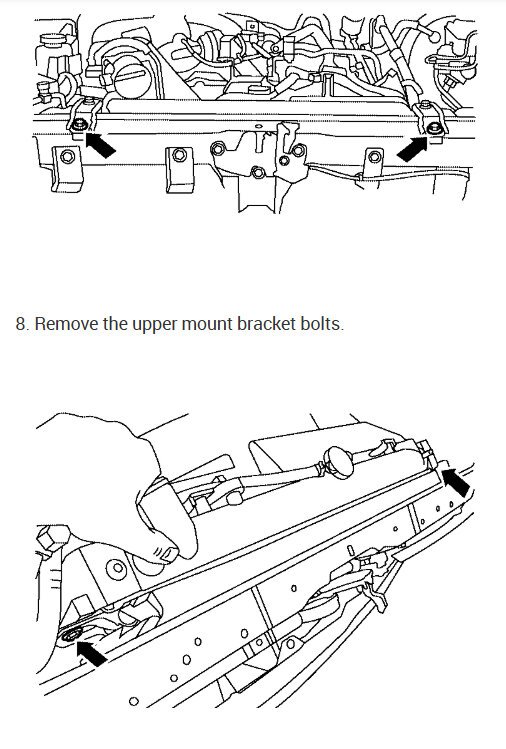 8. Remove the upper mount bracket bolts.