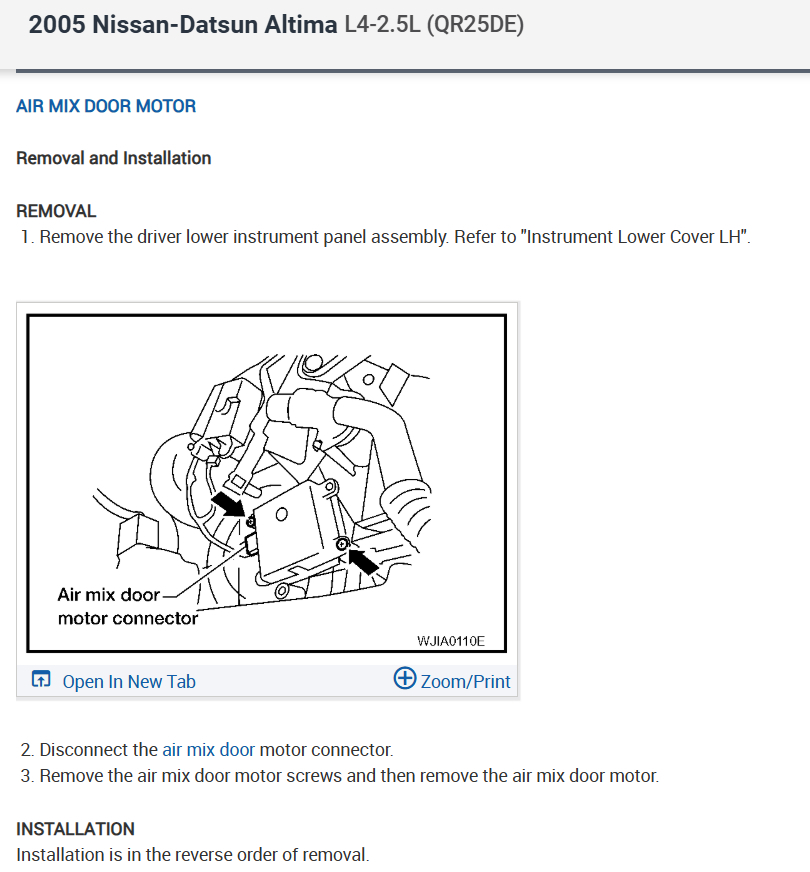 2005 Nissan-Datsun Altima L4-2.5L (QR25DE)

AIR MIX DOOR MOTOR

Removal and Installation

REMOVAL
1. Remove the driver lower instrument panel assembly. Refer to "Instrument Lower Cover LH".

Air mix door motor connector

WJIA0110E

Open In New Tab

Zoom/Print

2. Disconnect the air mix door motor connector.
3. Remove the air mix door motor screws and then remove the air mix door motor.

INSTALLATION
Installation is in the reverse order of removal.