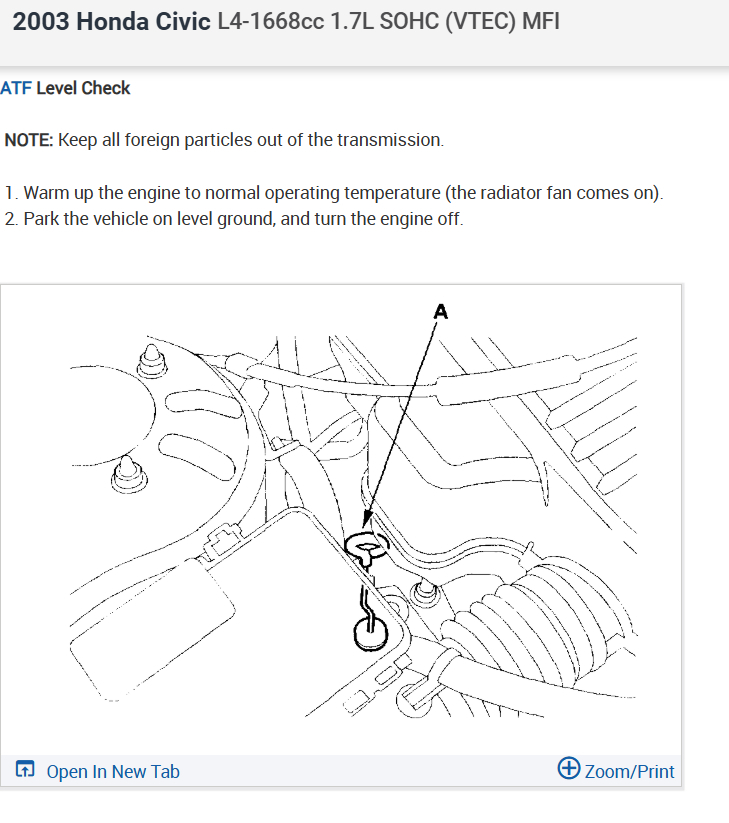 2003 Honda Civic L4-1668cc 1.7L SOHC (VTEC) MFI

ATF Level Check

NOTE: Keep all foreign particles out of the transmission.

1. Warm up the engine to normal operating temperature (the radiator fan comes on).
2. Park the vehicle on level ground, and turn the engine off.

A

Open In New Tab

Zoom/Print