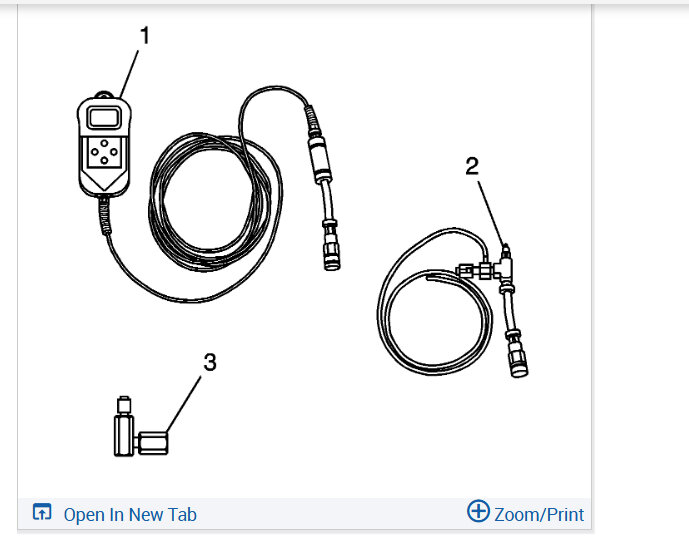 1

2

3

Open In New Tab

Zoom/Print