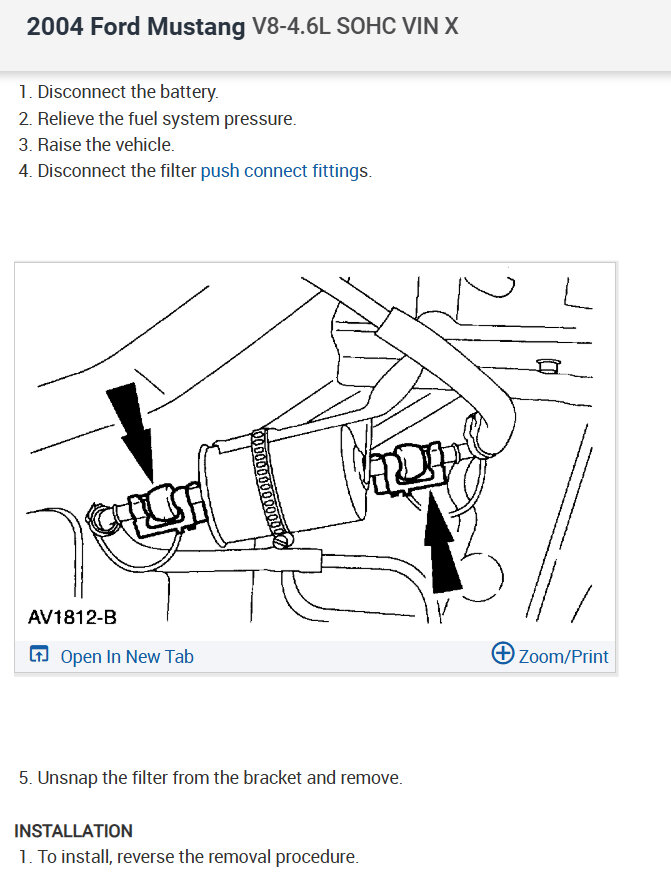 2004 Ford Mustang V8-4.6L SOHC VIN X

1. Disconnect the battery.
2. Relieve the fuel system pressure.
3. Raise the vehicle.
4. Disconnect the filter push connect fittings.

AV1812-B

Open In New Tab

Zoom/Print

5. Unsnap the filter from the bracket and remove.

INSTALLATION
1. To install, reverse the removal procedure.