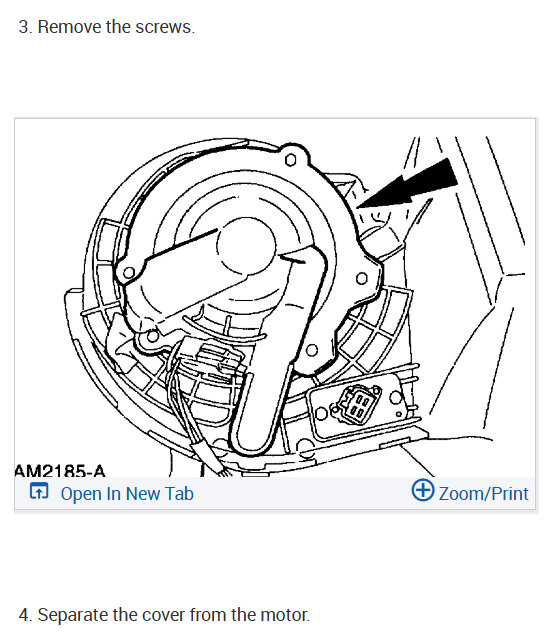 3. Remove the screws.

AM2185-A

Open In New Tab

Zoom/Print

4. Separate the cover from the motor.