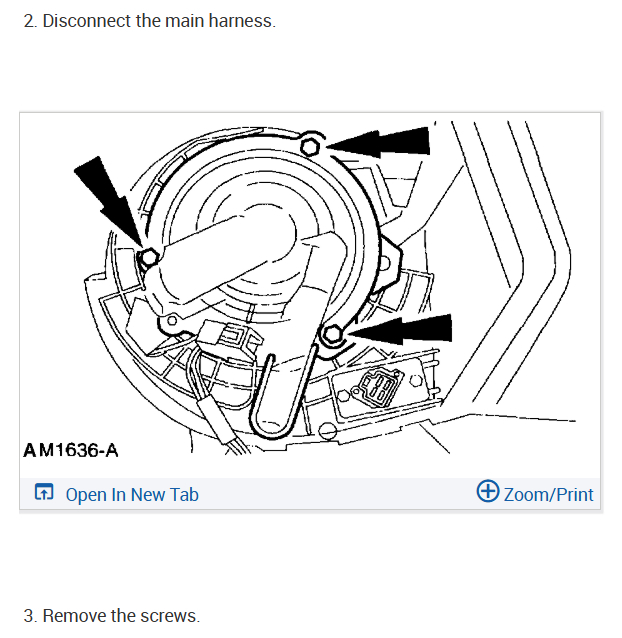 2. Disconnect the main harness.

AM1636-A

Open In New Tab

Zoom/Print

3. Remove the screws.