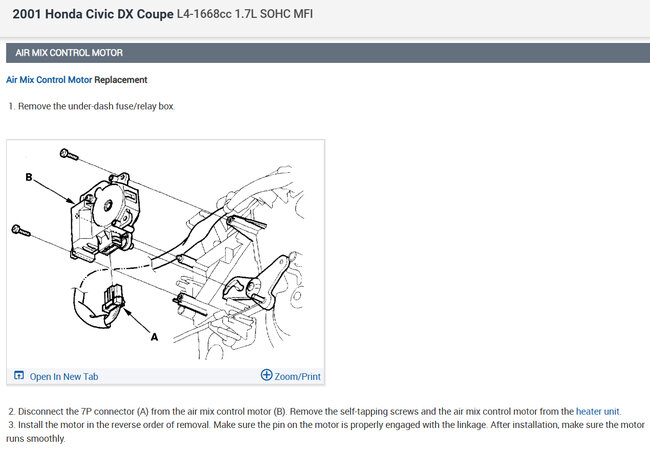 2001 Honda Civic DX Coupe L4-1668cc 1.7L SOHC MFI

AIR MIX CONTROL MOTOR

Air Mix Control Motor Replacement

1. Remove the under-dash fuse/relay box.

B

A

Open In New Tab

Zoom/Print

2. Disconnect the 7P connector (A) from the air mix control motor (B). Remove the self-tapping screws and the air mix control motor from the heater unit.
3. Install the motor in the reverse order of removal. Make sure the pin on the motor is properly engaged with the linkage. After installation, make sure the motor runs smoothly.