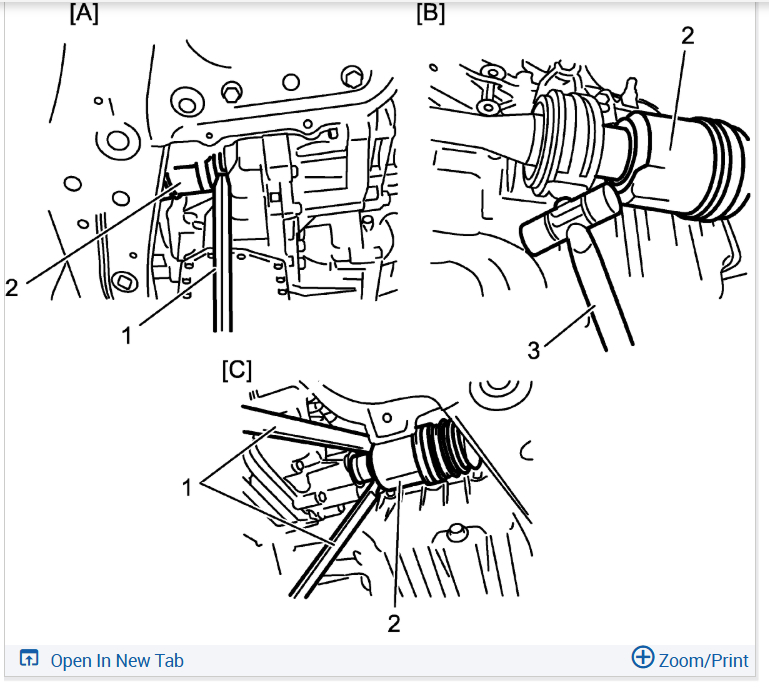 [A]

2

1

[B]

2

3

[C]

1

2

Open In New Tab

Zoom/Print