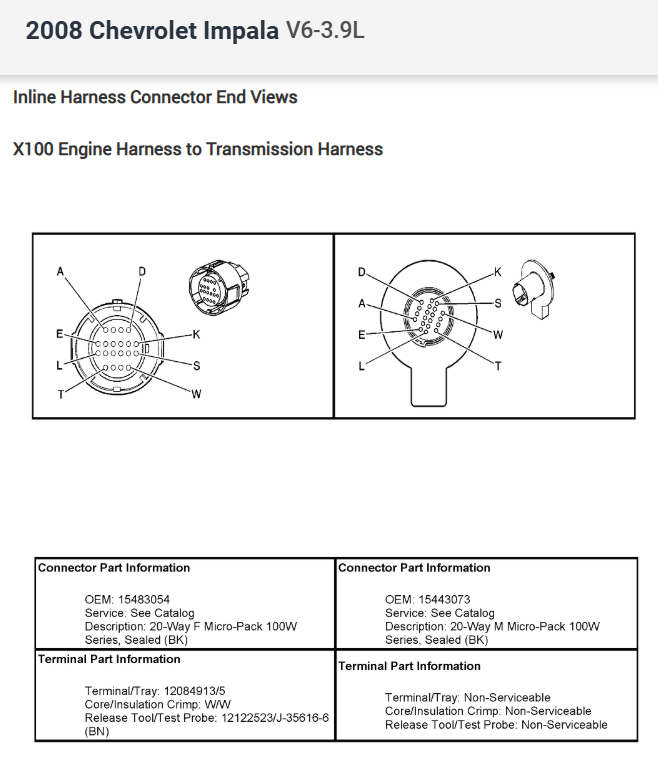 2008 Chevrolet Impala V6-3.9L

Inline Harness Connector End Views

X100 Engine Harness to Transmission Harness

A D E K L S T W

D K A S E W L T

| Connector Part Information<br><br>OEM: 15483054<br>Service: See Catalog<br>Description: 20-Way F Micro-Pack 100W Series, Sealed (BK) | Connector Part Information<br><br>OEM: 15443073<br>Service: See Catalog<br>Description: 20-Way M Micro-Pack 100W Series, Sealed (BK) |
|---|---|
| Terminal Part Information<br><br>Terminal/Tray: 12084913/5<br>Core/Insulation Crimp: W/W<br>Release Tool/Test Probe: 12122523/J-35616-6 (BN) | Terminal Part Information<br><br>Terminal/Tray: Non-Serviceable<br>Core/Insulation Crimp: Non-Serviceable<br>Release Tool/Test Probe: Non-Serviceable |