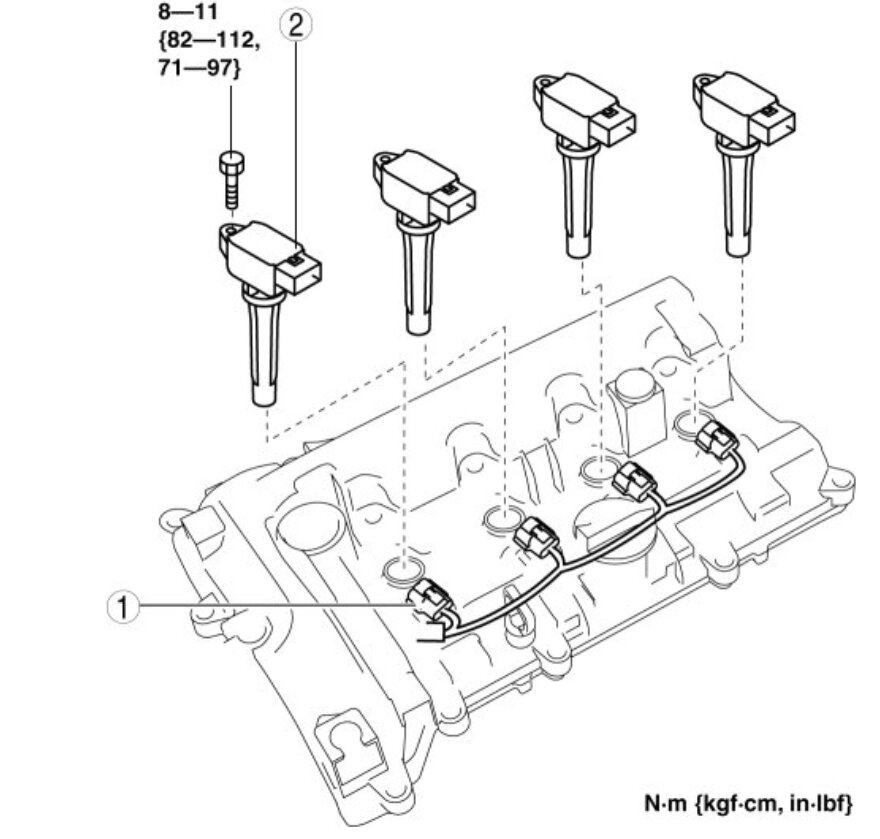 8—11
{82—112,
71—97}

2

1

N·m {kgf·cm, in·lbf}