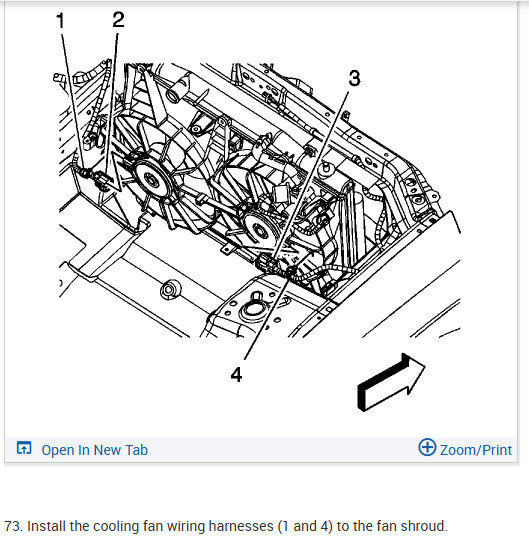 1
2
3
4

Open In New Tab
Zoom/Print

73. Install the cooling fan wiring harnesses (1 and 4) to the fan shroud.