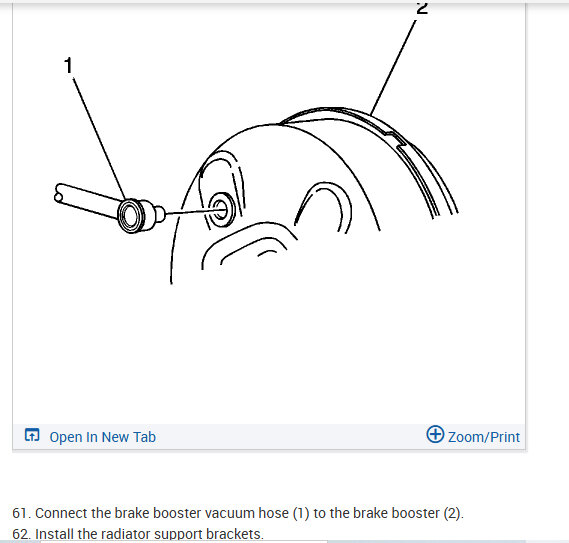 2

1

Open In New Tab

Zoom/Print

61. Connect the brake booster vacuum hose (1) to the brake booster (2).
62. Install the radiator support brackets.