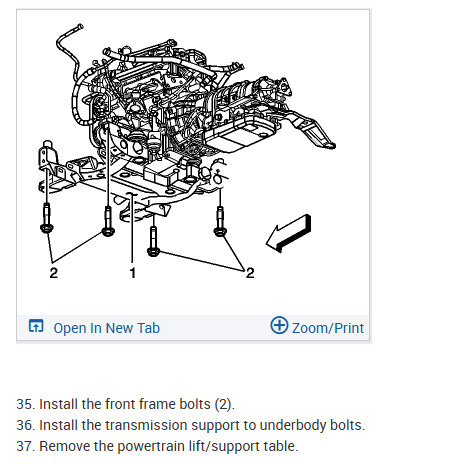 2
1
2

Open In New Tab
Zoom/Print

35. Install the front frame bolts (2).
36. Install the transmission support to underbody bolts.
37. Remove the powertrain lift/support table.