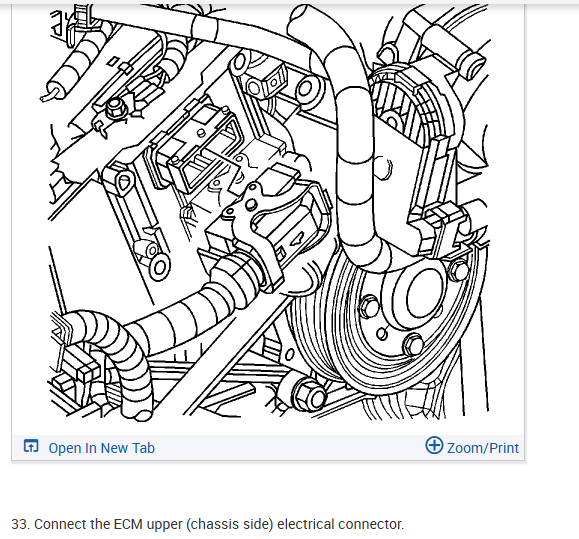 Open In New Tab

Zoom/Print

33. Connect the ECM upper (chassis side) electrical connector.