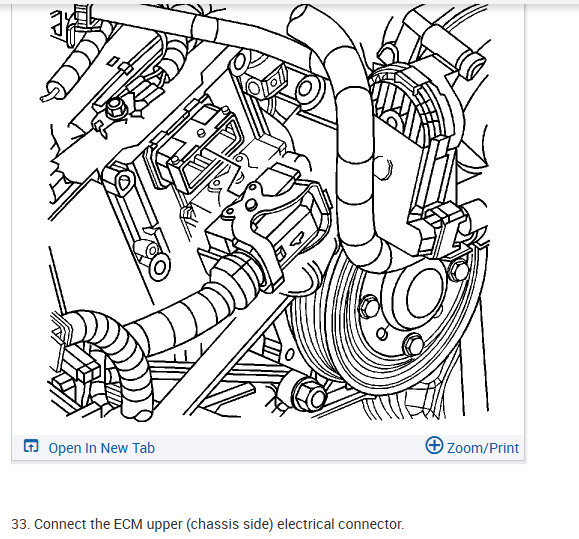 Open In New Tab

Zoom/Print

33. Connect the ECM upper (chassis side) electrical connector.