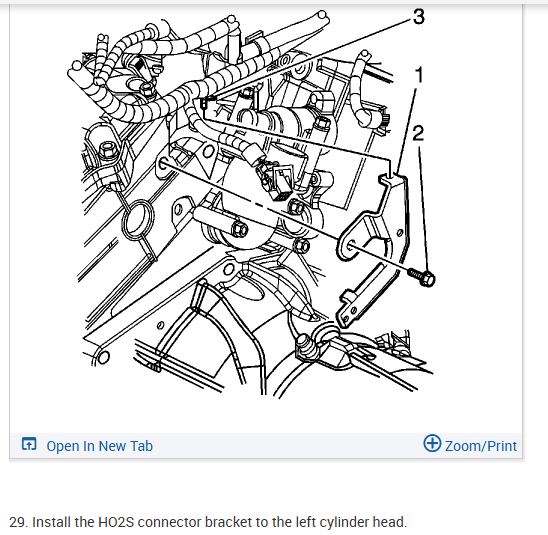 3
1
2

Open In New Tab
Zoom/Print

29. Install the HO2S connector bracket to the left cylinder head.