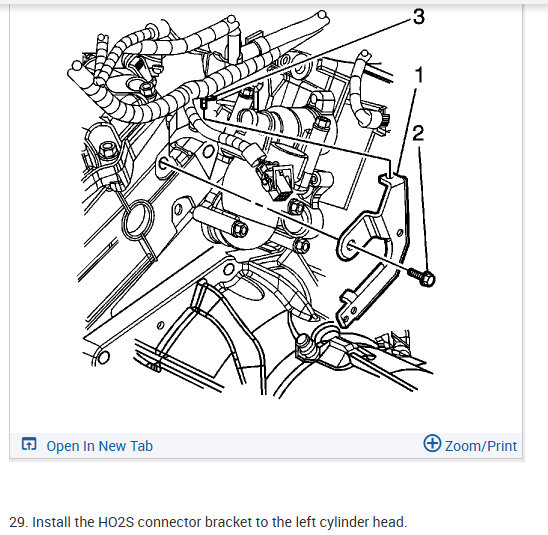 3
1
2

Open In New Tab
Zoom/Print

29. Install the HO2S connector bracket to the left cylinder head.