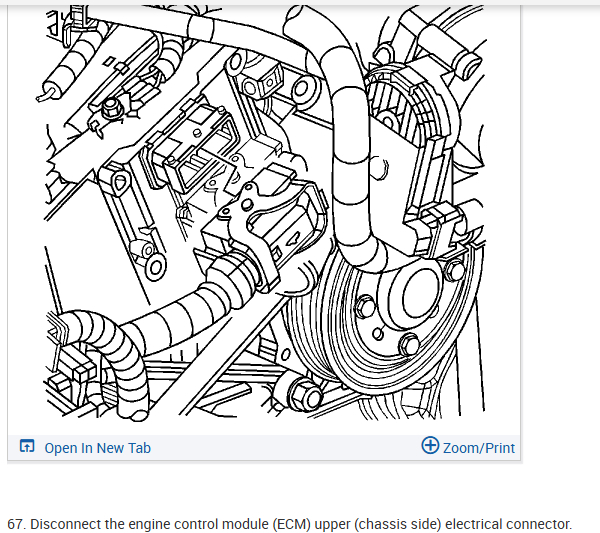 Open In New Tab

Zoom/Print

67. Disconnect the engine control module (ECM) upper (chassis side) electrical connector.