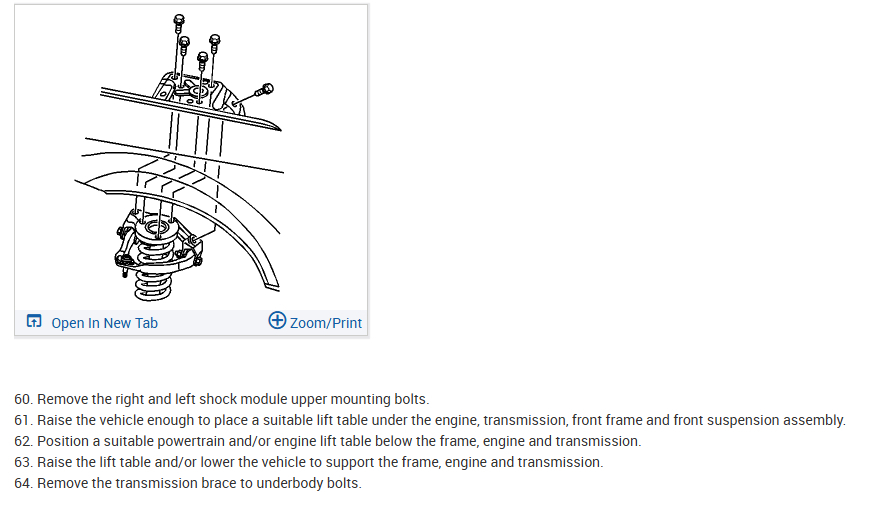 Open In New Tab

Zoom/Print

60. Remove the right and left shock module upper mounting bolts.
61. Raise the vehicle enough to place a suitable lift table under the engine, transmission, front frame and front suspension assembly.
62. Position a suitable powertrain and/or engine lift table below the frame, engine and transmission.
63. Raise the lift table and/or lower the vehicle to support the frame, engine and transmission.
64. Remove the transmission brace to underbody bolts.