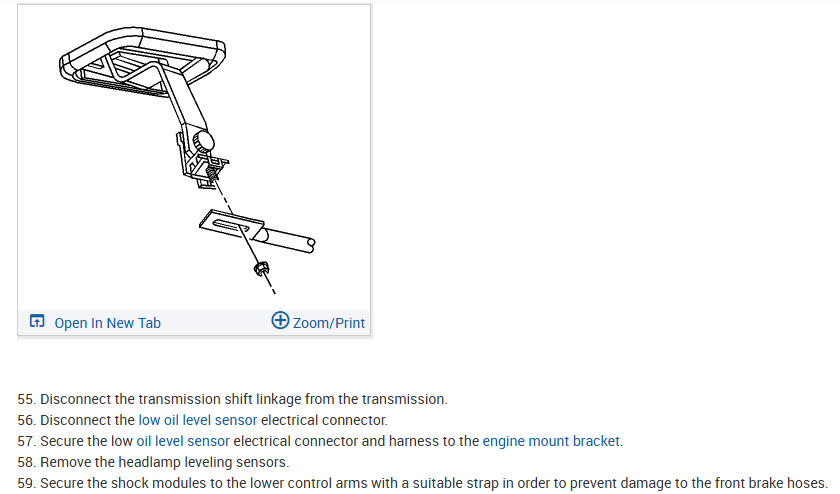 Open In New Tab

Zoom/Print

55. Disconnect the transmission shift linkage from the transmission.
56. Disconnect the low oil level sensor electrical connector.
57. Secure the low oil level sensor electrical connector and harness to the engine mount bracket.
58. Remove the headlamp leveling sensors.
59. Secure the shock modules to the lower control arms with a suitable strap in order to prevent damage to the front brake hoses.