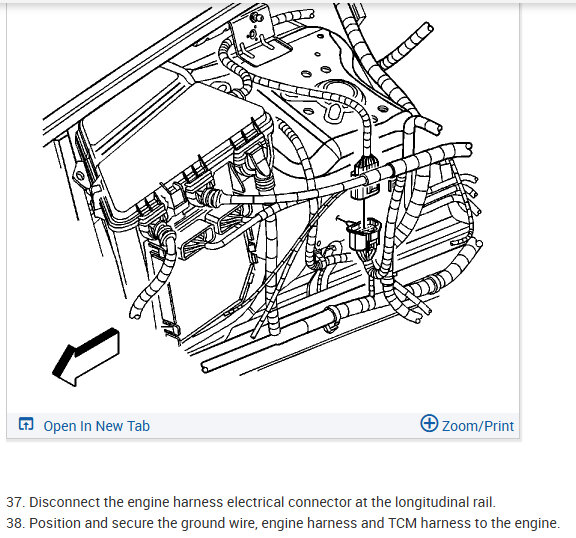 Open In New Tab

Zoom/Print

37. Disconnect the engine harness electrical connector at the longitudinal rail.

38. Position and secure the ground wire, engine harness and TCM harness to the engine.