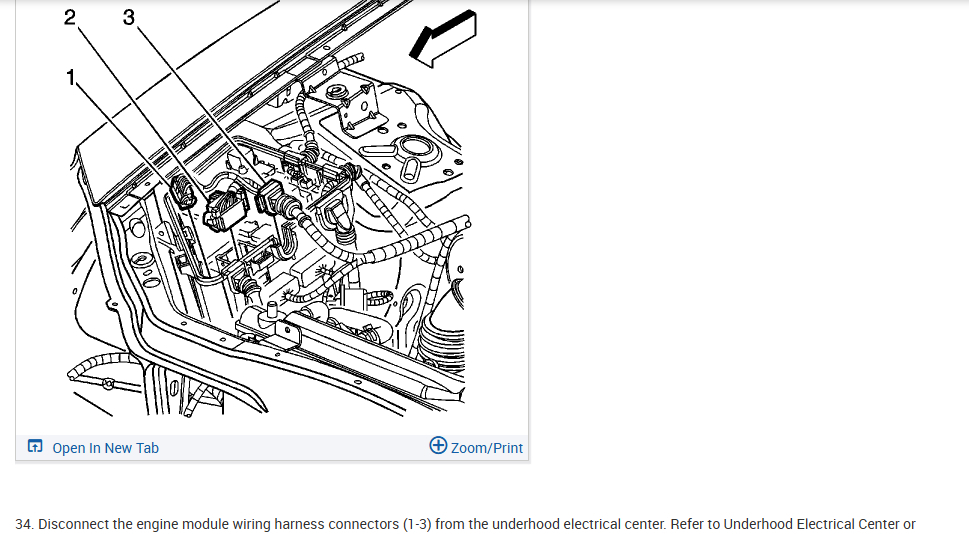 2
3
1

Open In New Tab
Zoom/Print

34. Disconnect the engine module wiring harness connectors (1-3) from the underhood electrical center. Refer to Underhood Electrical Center or