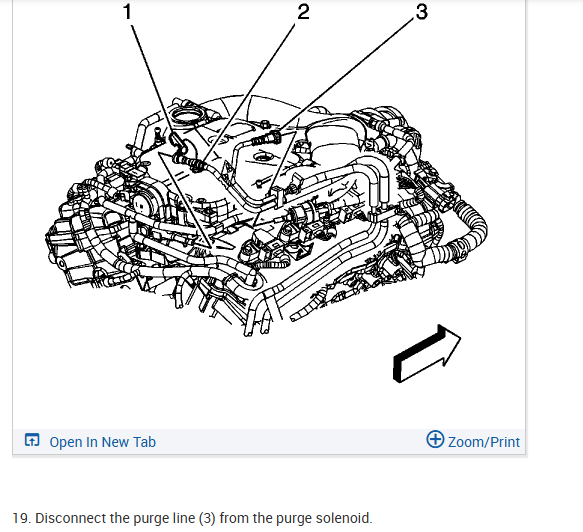 1
2
3

Open In New Tab

Zoom/Print

19. Disconnect the purge line (3) from the purge solenoid.