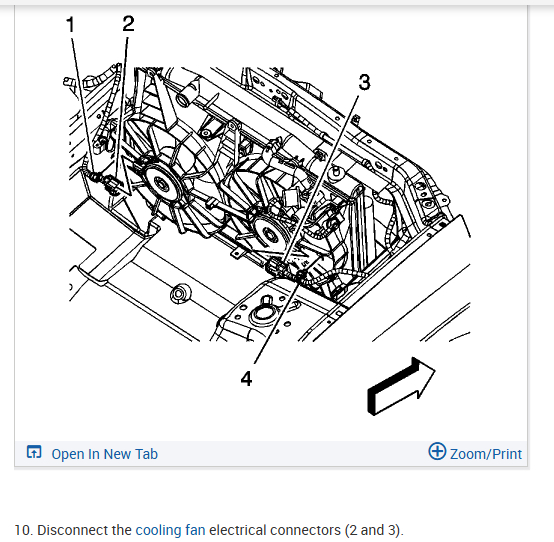 1
2
3
4

Open In New Tab

Zoom/Print

10. Disconnect the cooling fan electrical connectors (2 and 3).