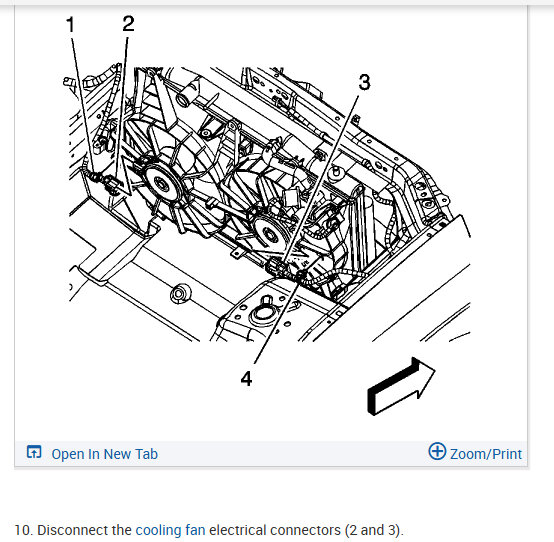 1
2
3
4

Open In New Tab
Zoom/Print

10. Disconnect the cooling fan electrical connectors (2 and 3).