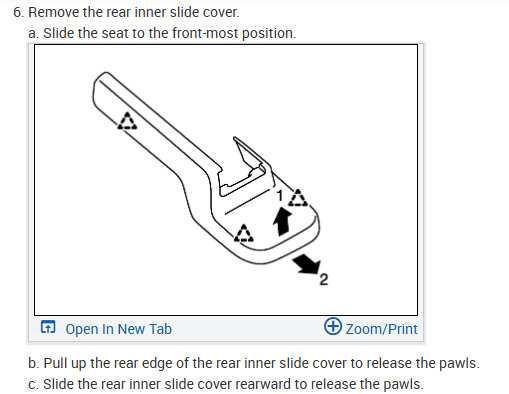 6. Remove the rear inner slide cover.

a. Slide the seat to the front-most position.

1

2

Open In New Tab

Zoom/Print

b. Pull up the rear edge of the rear inner slide cover to release the pawls.

c. Slide the rear inner slide cover rearward to release the pawls.