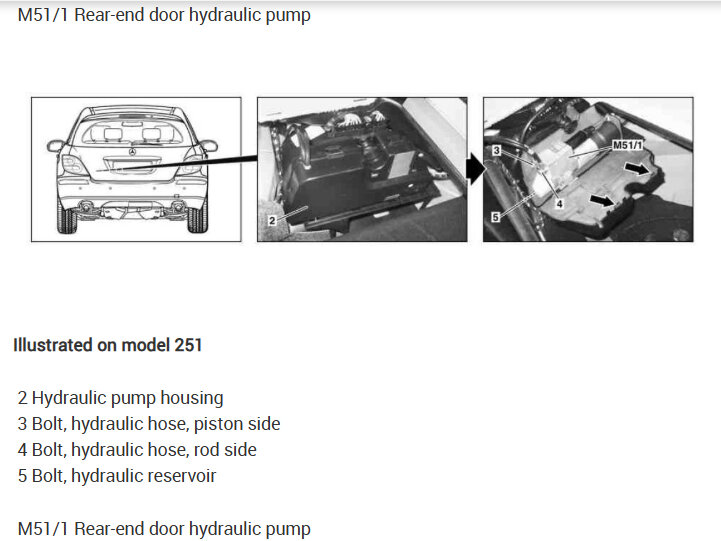 M51/1 Rear-end door hydraulic pump

2

3
M51/1
4
5

Illustrated on model 251

2 Hydraulic pump housing
3 Bolt, hydraulic hose, piston side
4 Bolt, hydraulic hose, rod side
5 Bolt, hydraulic reservoir

M51/1 Rear-end door hydraulic pump