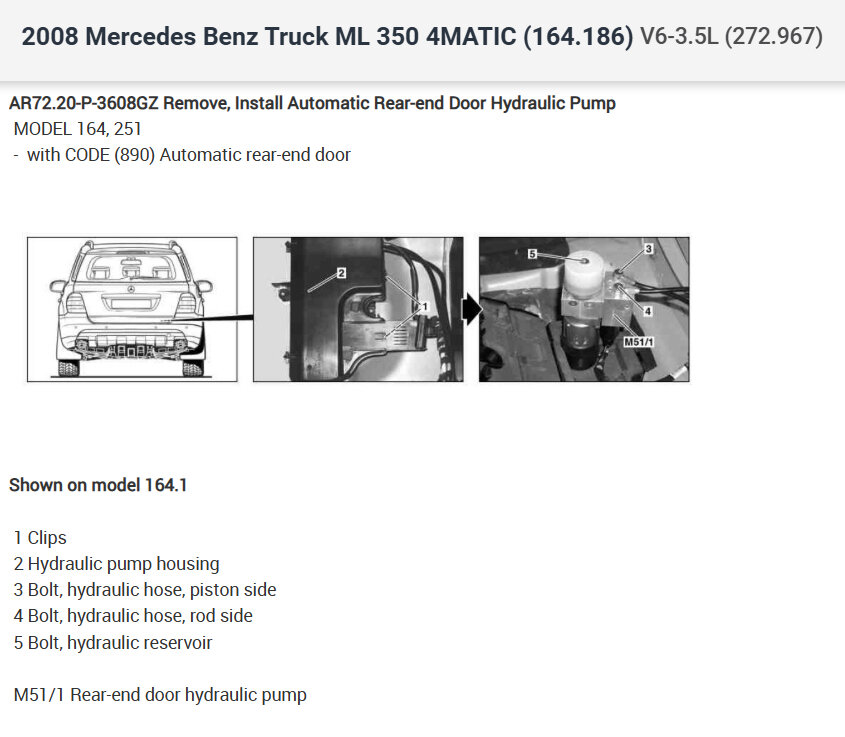 2008 Mercedes Benz Truck ML 350 4MATIC (164.186) V6-3.5L (272.967)

AR72.20-P-3608GZ Remove, Install Automatic Rear-end Door Hydraulic Pump
MODEL 164, 251
- with CODE (890) Automatic rear-end door

2
1
5
3
4
M51/1

Shown on model 164.1

1 Clips
2 Hydraulic pump housing
3 Bolt, hydraulic hose, piston side
4 Bolt, hydraulic hose, rod side
5 Bolt, hydraulic reservoir

M51/1 Rear-end door hydraulic pump