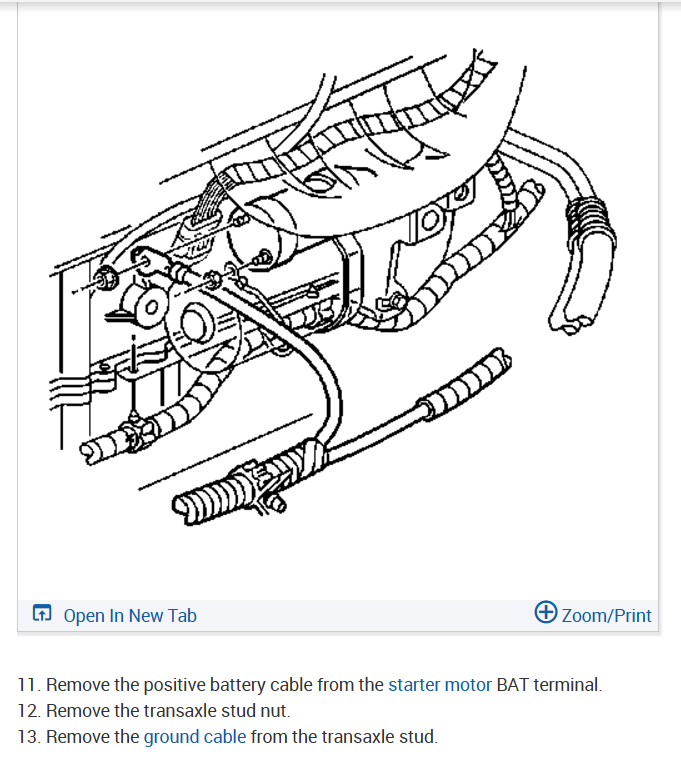 Open In New Tab

Zoom/Print

11. Remove the positive battery cable from the starter motor BAT terminal.
12. Remove the transaxle stud nut.
13. Remove the ground cable from the transaxle stud.