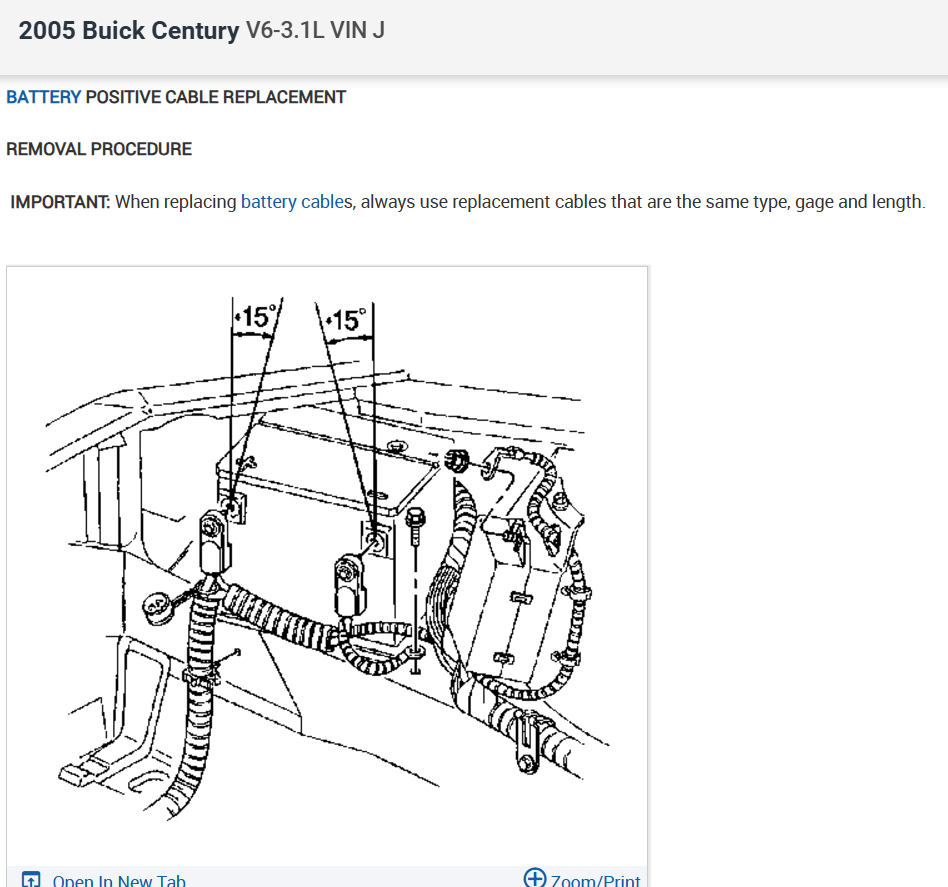 2005 Buick Century V6-3.1L VIN J

BATTERY POSITIVE CABLE REPLACEMENT

REMOVAL PROCEDURE

IMPORTANT: When replacing battery cables, always use replacement cables that are the same type, gage and length.

15°

15°

Open In New Tab

Zoom/Print