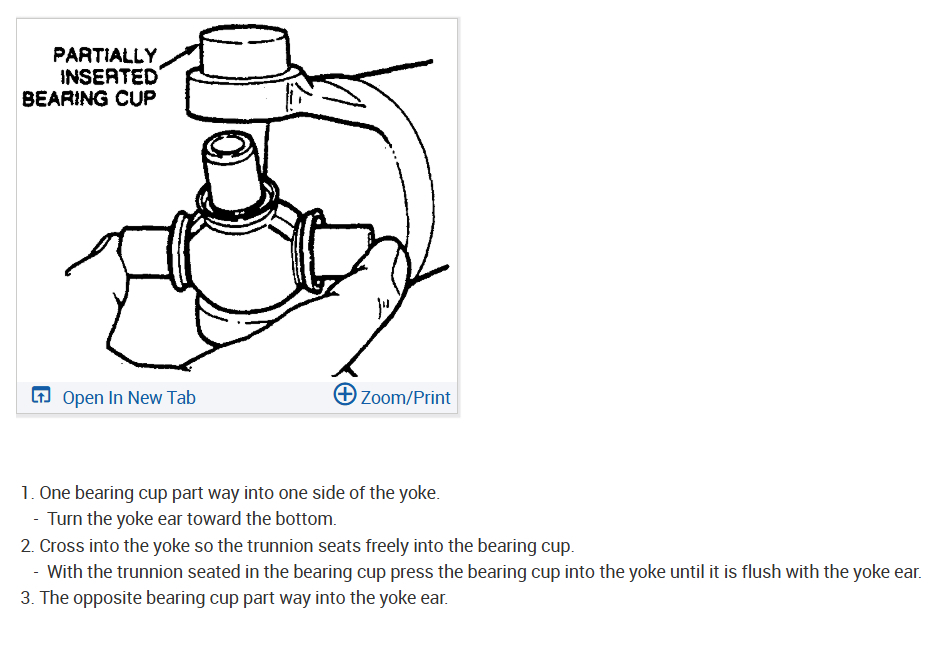 PARTIALLY INSERTED BEARING CUP

Open In New Tab

Zoom/Print

1. One bearing cup part way into one side of the yoke.
- Turn the yoke ear toward the bottom.
2. Cross into the yoke so the trunnion seats freely into the bearing cup.
- With the trunnion seated in the bearing cup press the bearing cup into the yoke until it is flush with the yoke ear.
3. The opposite bearing cup part way into the yoke ear.