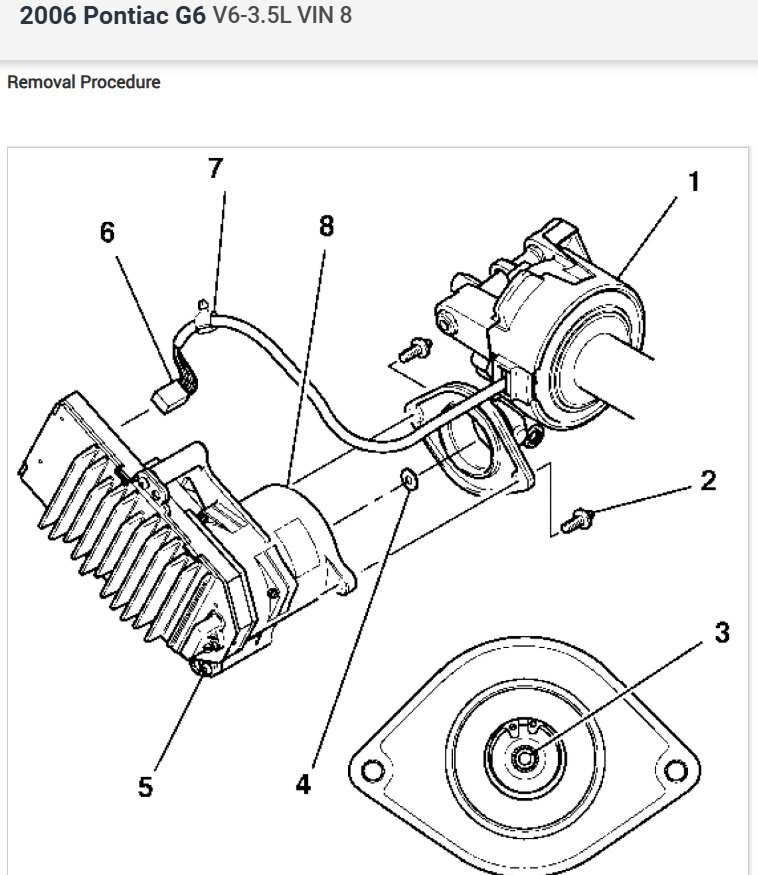 2006 Pontiac G6 V6-3.5L VIN 8

Removal Procedure

7
1
6
8
2
3
5
4