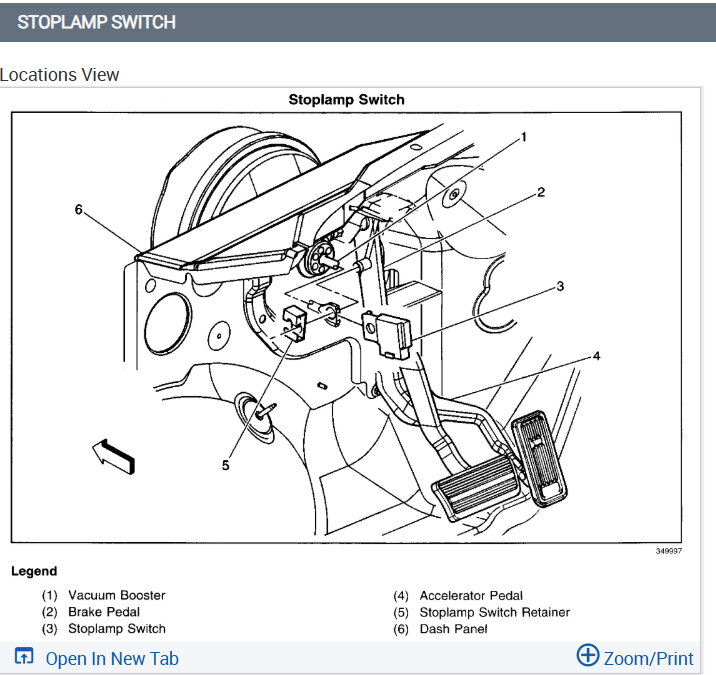 STOPLAMP SWITCH

Locations View

Stoplamp Switch

1
2
3
4
5
6

349997

Legend

(1) Vacuum Booster
(2) Brake Pedal
(3) Stoplamp Switch

(4) Accelerator Pedal
(5) Stoplamp Switch Retainer
(6) Dash Panel

Open In New Tab

Zoom/Print