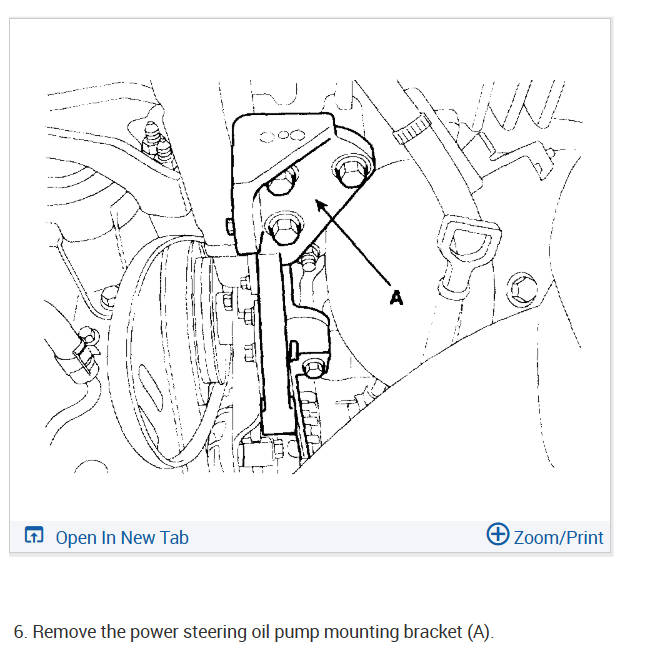 A

Open In New Tab

Zoom/Print

6. Remove the power steering oil pump mounting bracket (A).