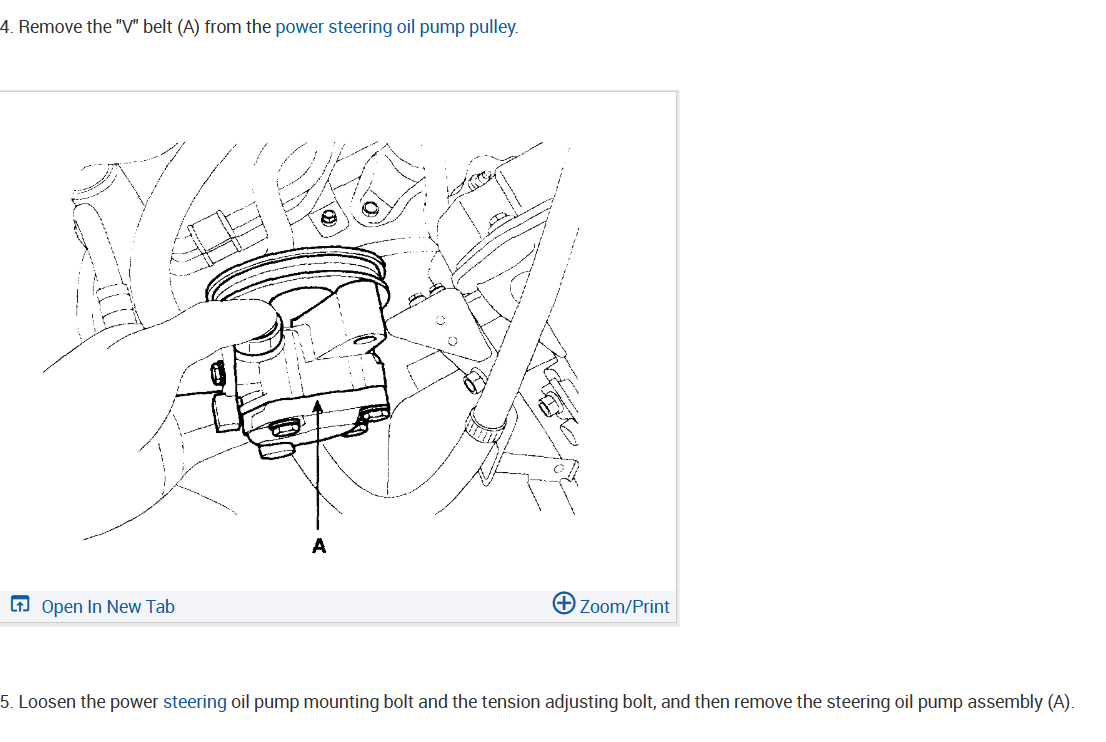 4. Remove the "V" belt (A) from the power steering oil pump pulley.

A

Open In New Tab

Zoom/Print

5. Loosen the power steering oil pump mounting bolt and the tension adjusting bolt, and then remove the steering oil pump assembly (A).