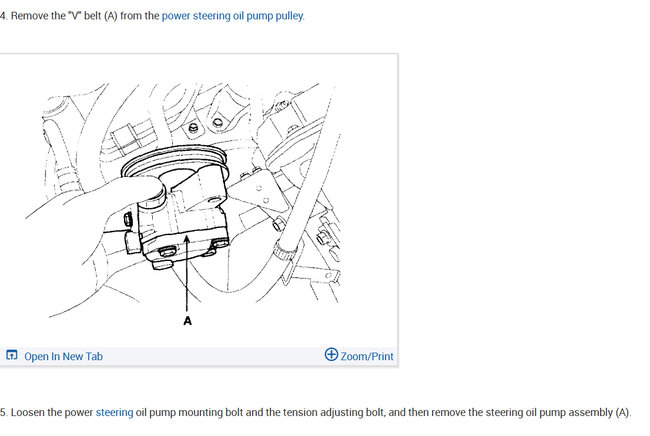 4. Remove the "V" belt (A) from the power steering oil pump pulley.

A

Open In New Tab

Zoom/Print

5. Loosen the power steering oil pump mounting bolt and the tension adjusting bolt, and then remove the steering oil pump assembly (A).