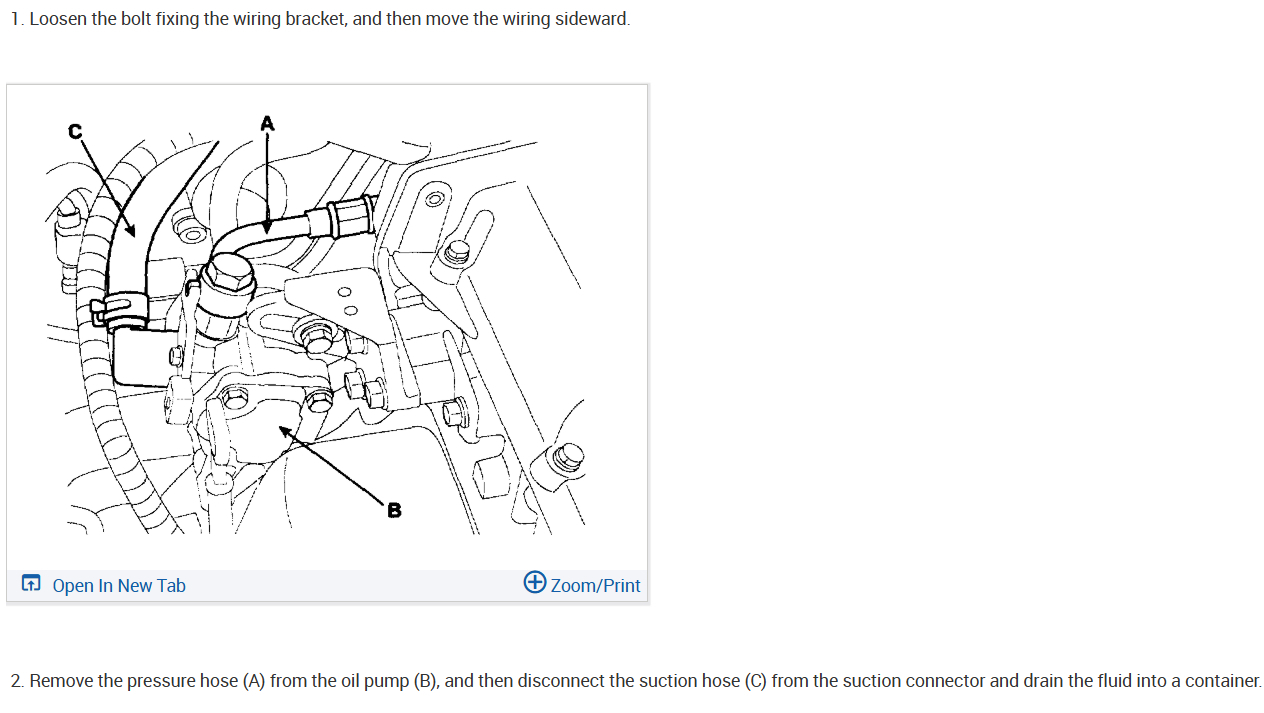 1. Loosen the bolt fixing the wiring bracket, and then move the wiring sideward.

C
A
B

Open In New Tab
Zoom/Print

2. Remove the pressure hose (A) from the oil pump (B), and then disconnect the suction hose (C) from the suction connector and drain the fluid into a container.