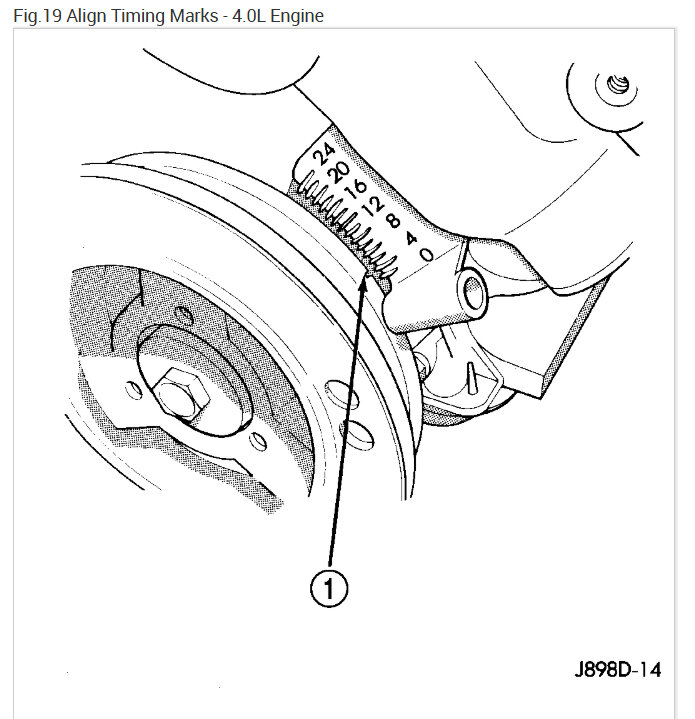 Fig.19 Align Timing Marks - 4.0L Engine

24
20
16
12
8
4
0

1

J898D-14