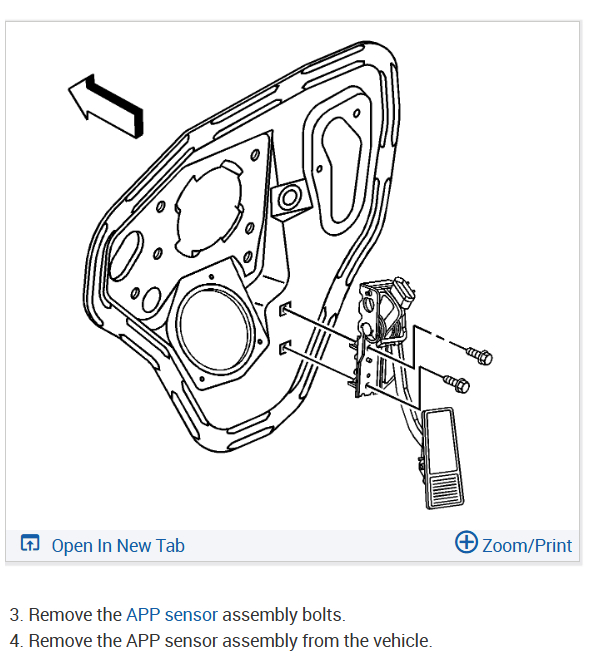 Open In New Tab

Zoom/Print

3. Remove the APP sensor assembly bolts.
4. Remove the APP sensor assembly from the vehicle.