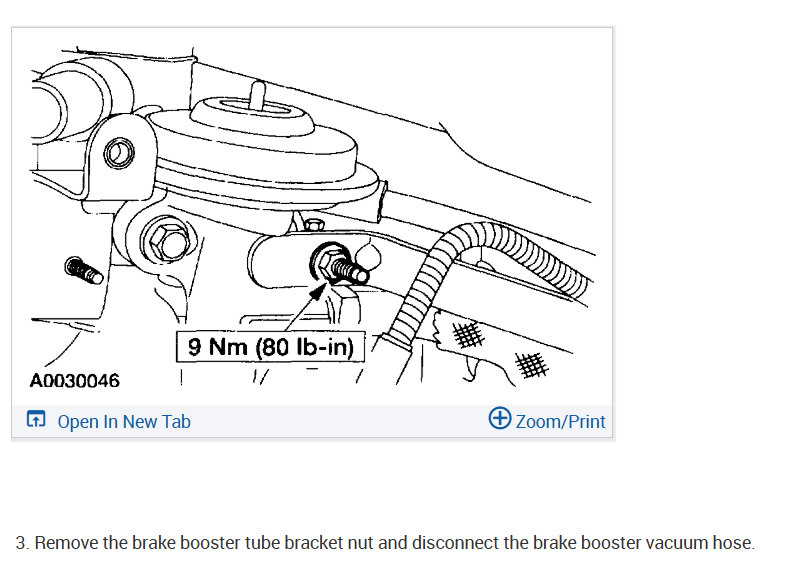 9 Nm (80 lb-in)

A0030046

Open In New Tab

Zoom/Print

3. Remove the brake booster tube bracket nut and disconnect the brake booster vacuum hose.